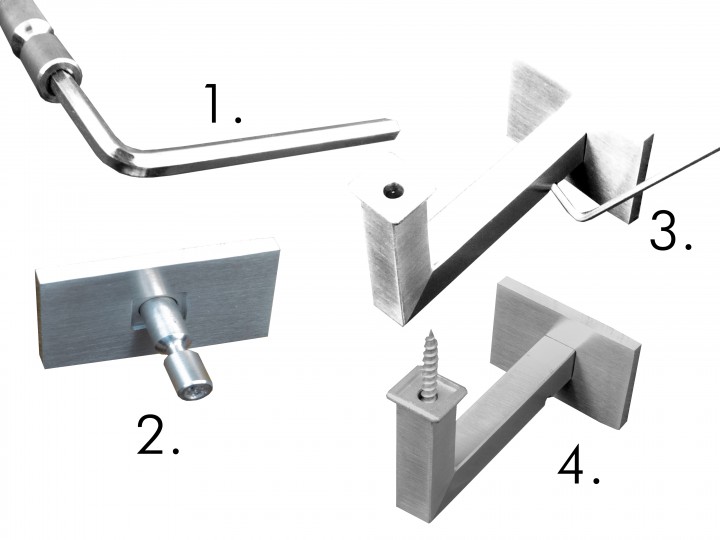 1.

3.

2.

4.